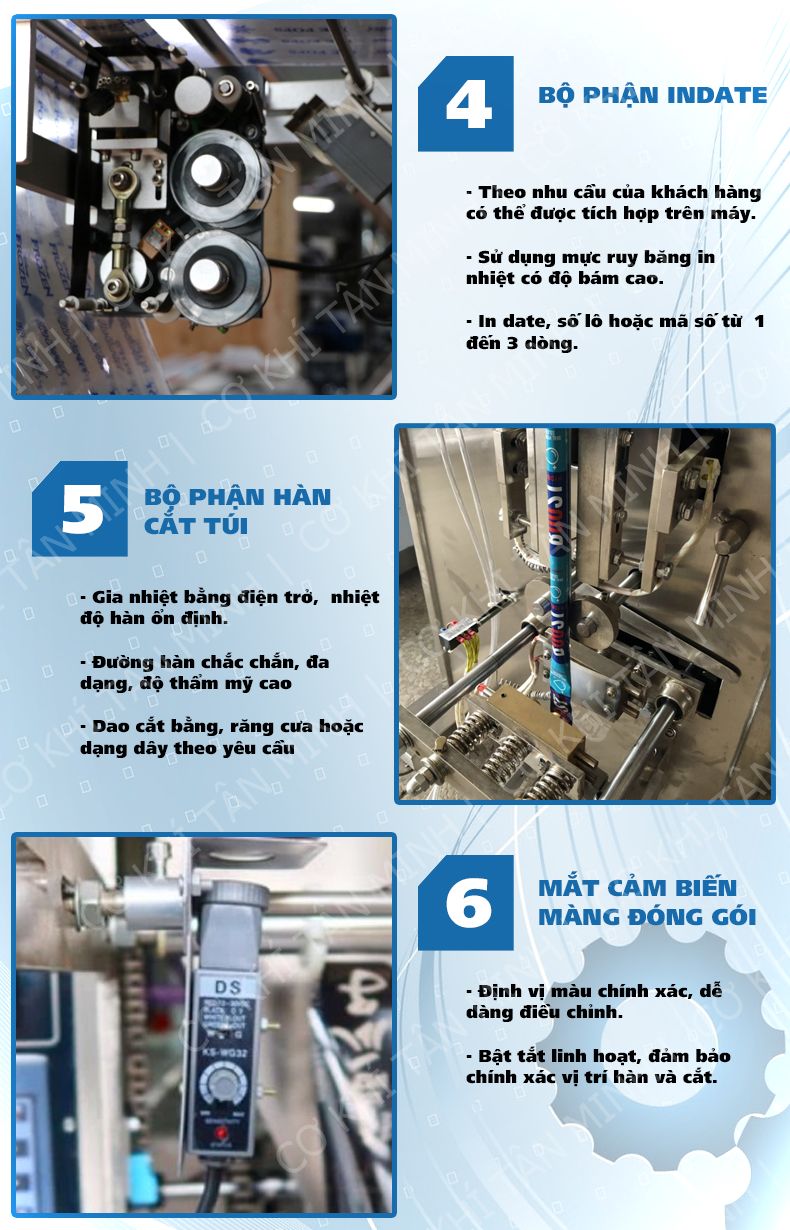 4

BỘ PHẬN INDATE

- Theo nhu cầu của khách hàng có thể được tích hợp trên máy.

- Sử dụng mực ruy băng in nhiệt có độ bám cao.

- In date, số lô hoặc mã số từ 1 đến 3 dòng.

5

BỘ PHẬN HÀN CẮT TÚI

- Gia nhiệt bằng điện trở, nhiệt độ hàn ổn định.

- Đường hàn chắc chắn, đa dạng, độ thẩm mỹ cao

- Dao cắt bằng, răng cưa hoặc dạng dây theo yêu cầu

6

MẮT CẢM BIẾN MÀNG ĐÓNG GÓI

- Định vị màu chính xác, dễ dàng điều chỉnh.

- Bật tắt linh hoạt, đảm bảo chính xác vị trí hàn và cắt.

DS

KS-WG32

CƠ KHÍ TÂN MINH