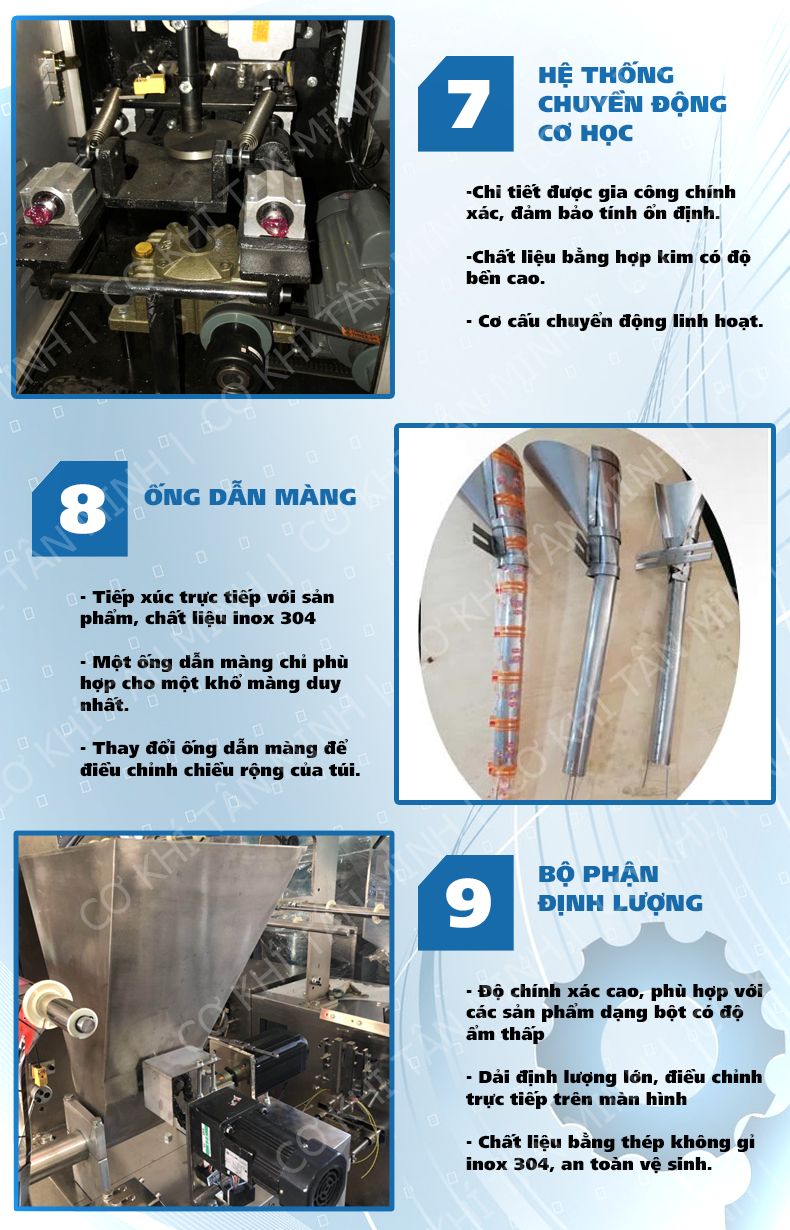 7

HỆ THỐNG CHUYỂN ĐỘNG CƠ HỌC

-Chi tiết được gia công chính xác, đảm bảo tính ổn định.

-Chất liệu bằng hợp kim có độ bền cao.

- Cơ cấu chuyển động linh hoạt.

8

ỐNG DẪN MÀNG

- Tiếp xúc trực tiếp với sản phẩm, chất liệu inox 304

- Một ống dẫn màng chỉ phù hợp cho một khổ màng duy nhất.

- Thay đổi ống dẫn màng để điều chỉnh chiều rộng của túi.

9

BỘ PHẬN ĐỊNH LƯỢNG

- Độ chính xác cao, phù hợp với các sản phẩm dạng bột có độ ẩm thấp

- Dải định lượng lớn, điều chỉnh trực tiếp trên màn hình

- Chất liệu bằng thép không gỉ inox 304, an toàn vệ sinh.

CƠ KHÍ TÂN MINH